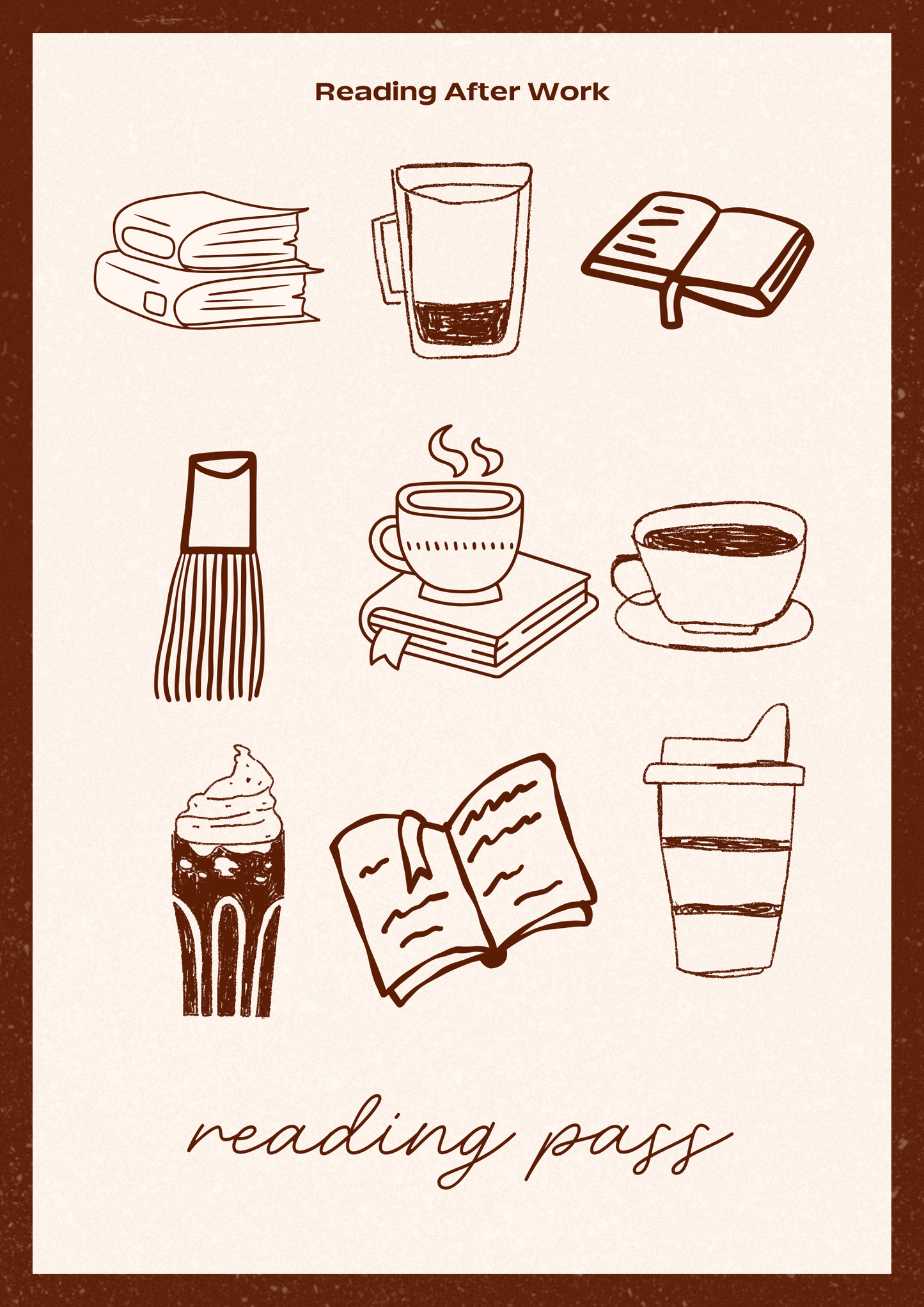 Reading After Work

reading pass